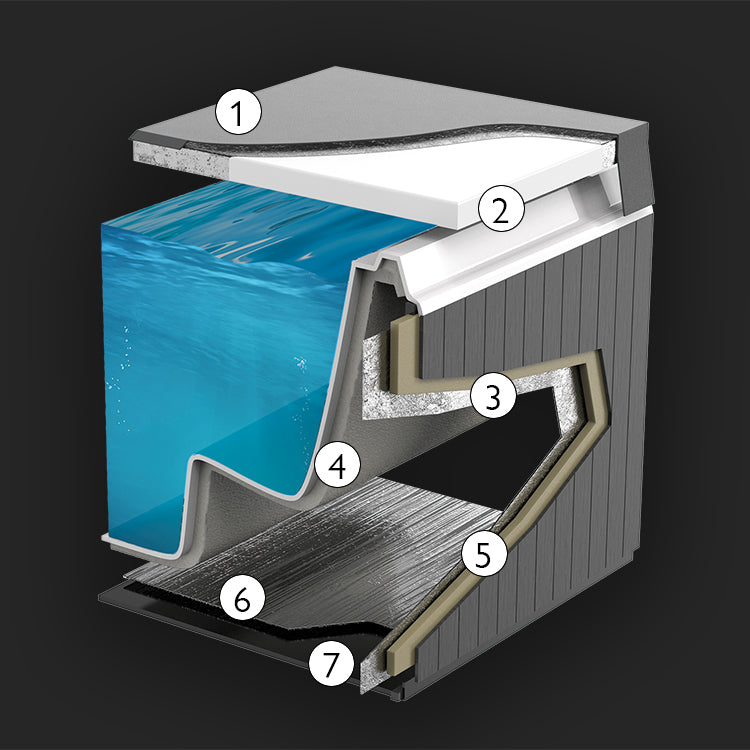 1

2

3

4

5

6

7